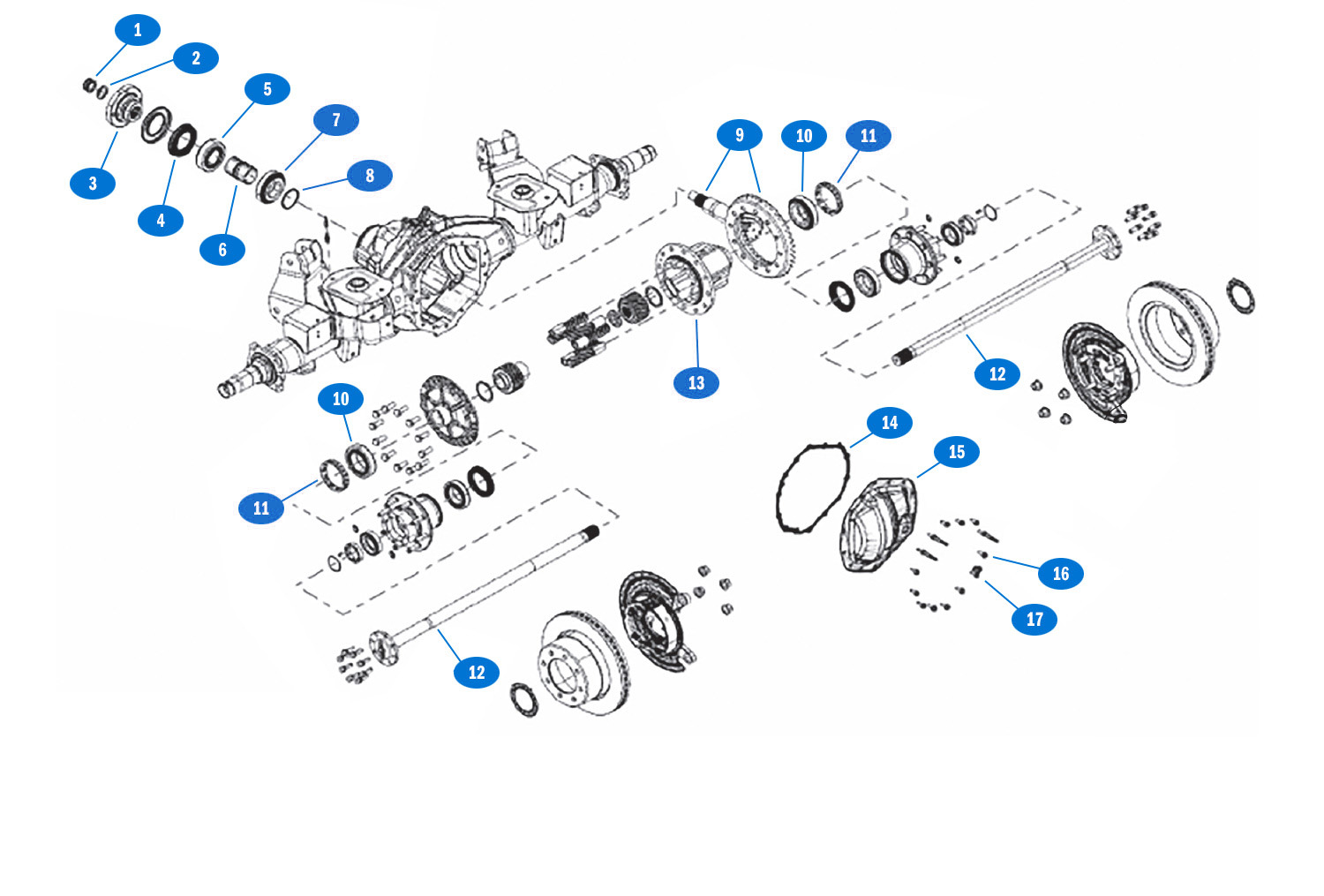 1
2
3
4
5
6
7
8
9
10
11
12
13
10
11
12
14
15
16
17